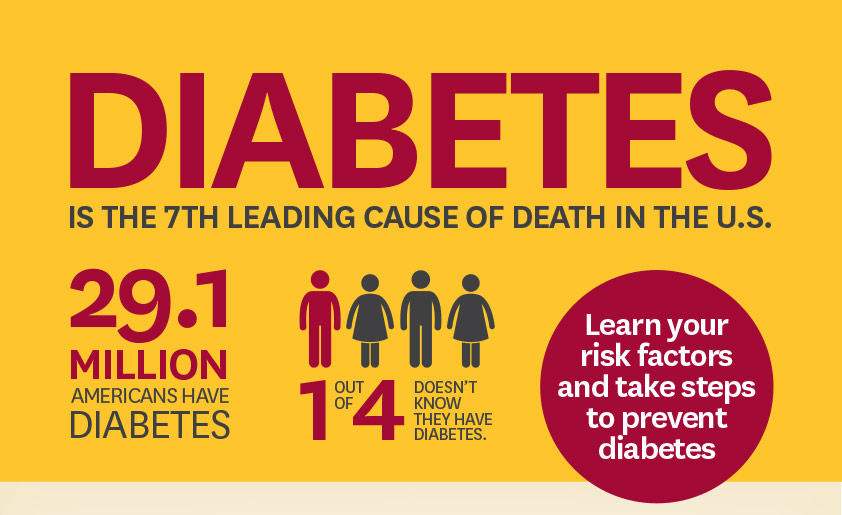 DIABETES

IS THE 7TH LEADING CAUSE OF DEATH IN THE U.S.

29.1 MILLION AMERICANS HAVE DIABETES

1 OUT OF 4 DOESN'T KNOW THEY HAVE DIABETES.

Learn your risk factors and take steps to prevent diabetes